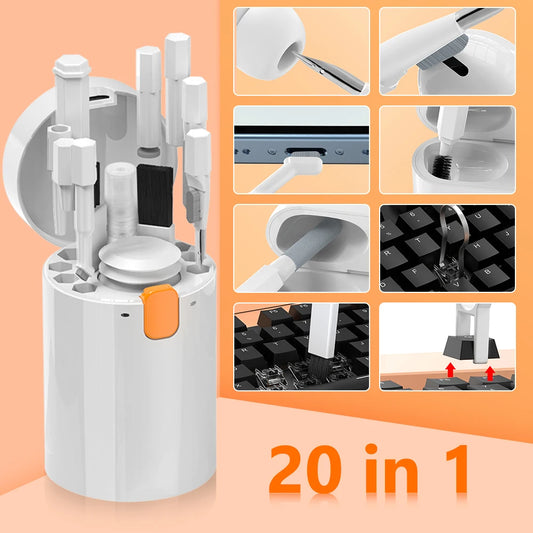 20 in 1